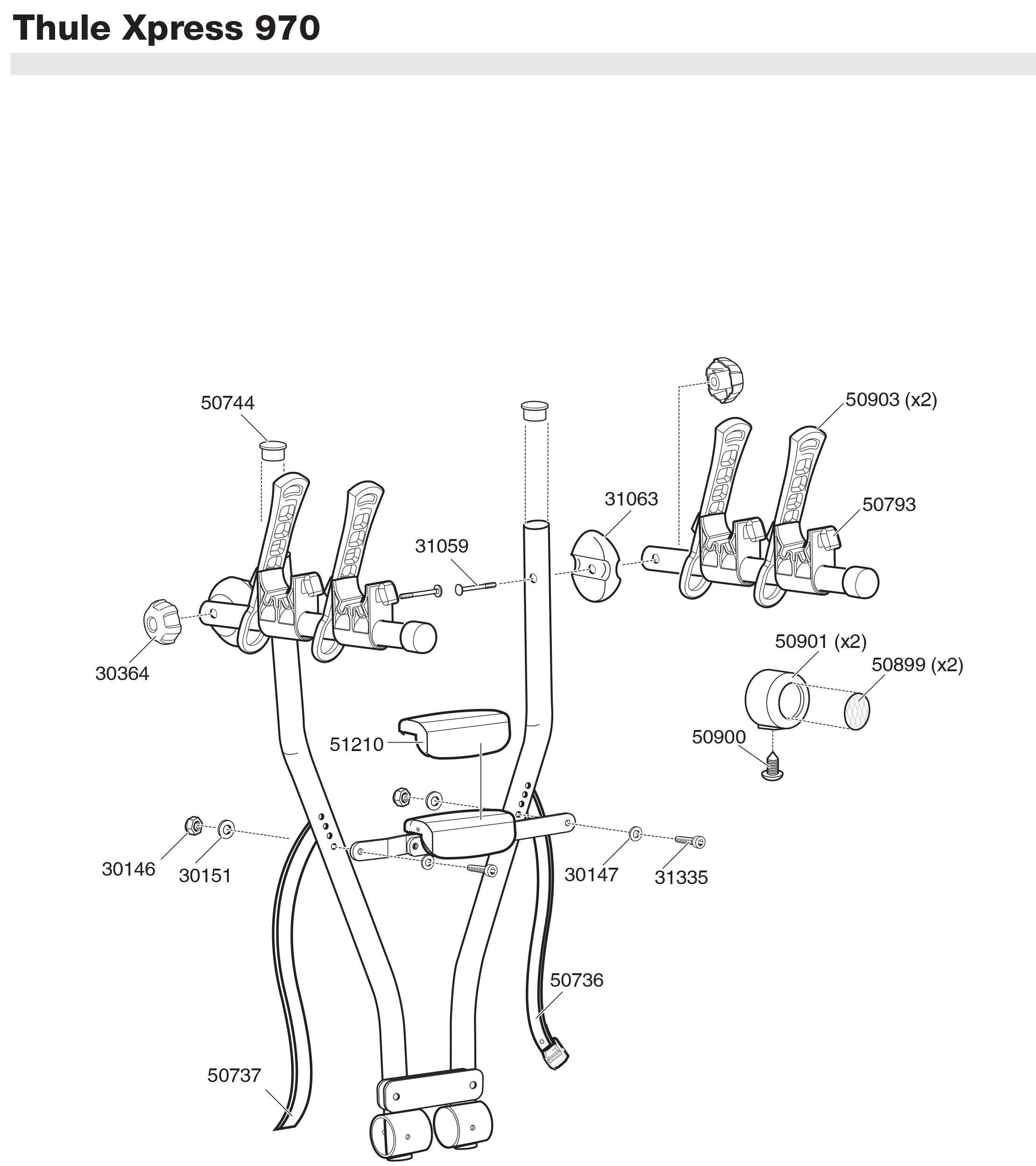 Thule Xpress 970

50744

50903 (x2)

31063

50793

31059

30364

50901 (x2)

50899 (x2)

51210

50900

30146

30151

30147

31335

50736

50737